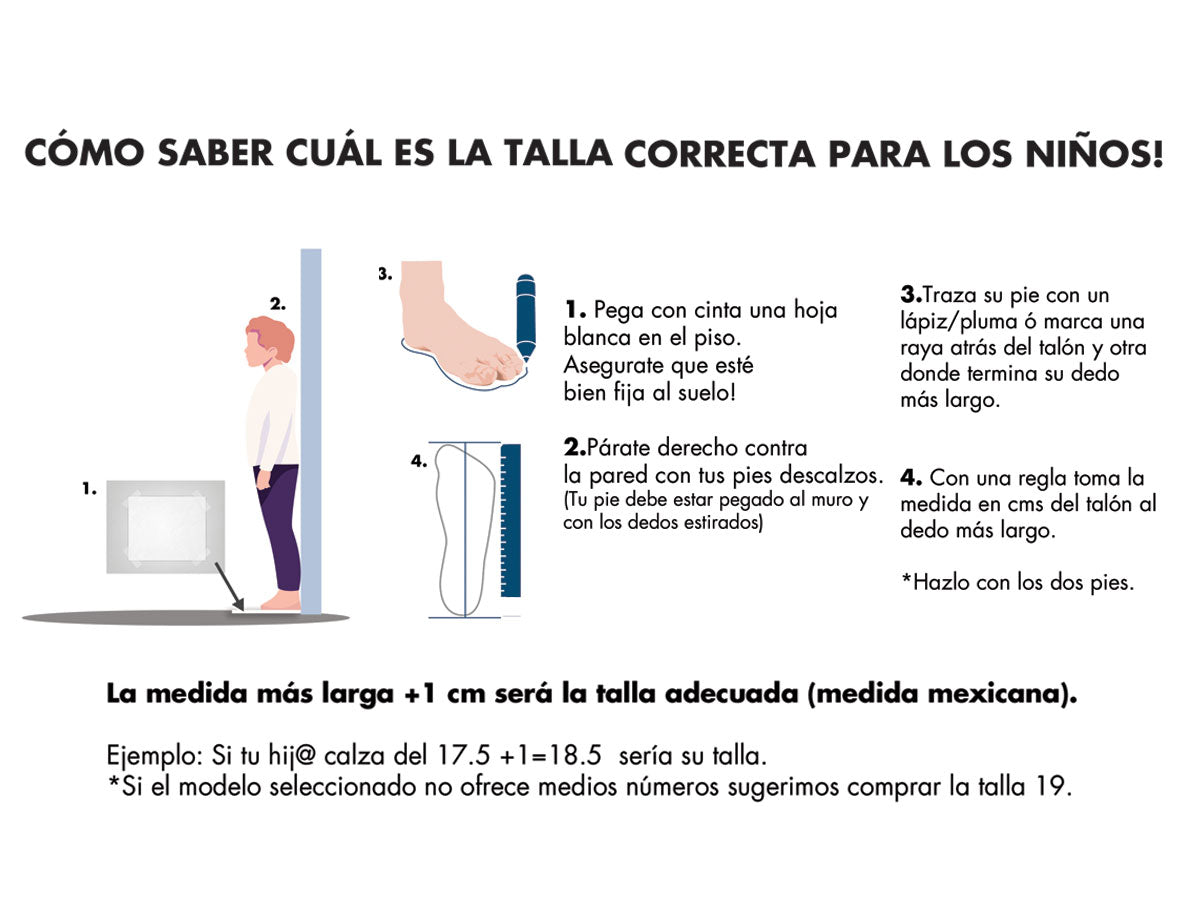 CÓMO SABER CUÁL ES LA TALLA CORRECTA PARA LOS NIÑOS!

1.

2.

3.

4.

1. Pega con cinta una hoja blanca en el piso. Asegurate que esté bien fija al suelo!

2.Párate derecho contra la pared con tus pies descalzos. (Tu pie debe estar pegado al muro y con los dedos estirados)

3.Traza su pie con un lápiz/pluma ó marca una raya atrás del talón y otra donde termina su dedo más largo.

4. Con una regla toma la medida en cms del talón al dedo más largo.

*Hazlo con los dos pies.

La medida más larga +1 cm será la talla adecuada (medida mexicana).

Ejemplo: Si tu hij@ calza del 17.5 +1=18.5 sería su talla.
*Si el modelo seleccionado no ofrece medios números sugerimos comprar la talla 19.